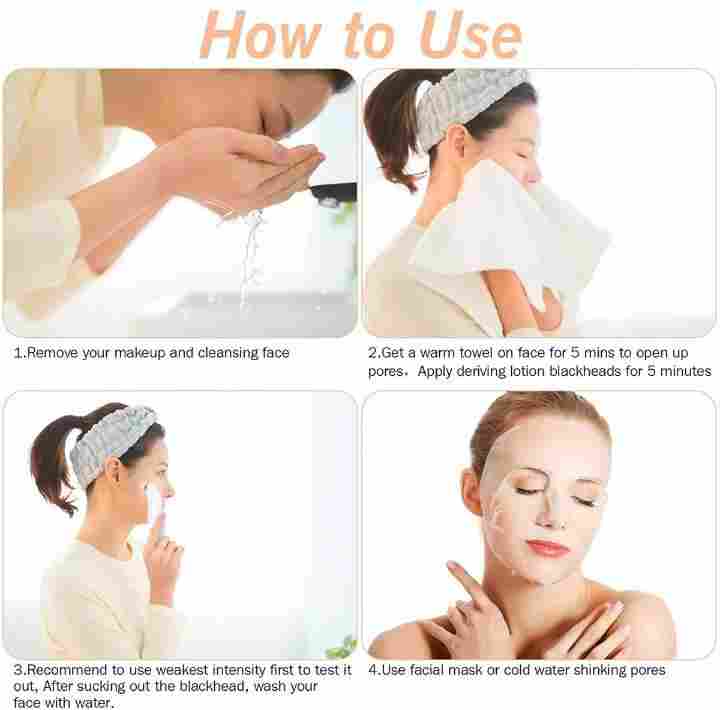 How to Use

1.Remove your makeup and cleansing face

2.Get a warm towel on face for 5 mins to open up pores. Apply deriving lotion blackheads for 5 minutes

3.Recommend to use weakest intensity first to test it out, After sucking out the blackhead, wash your face with water.

4.Use facial mask or cold water shinking pores