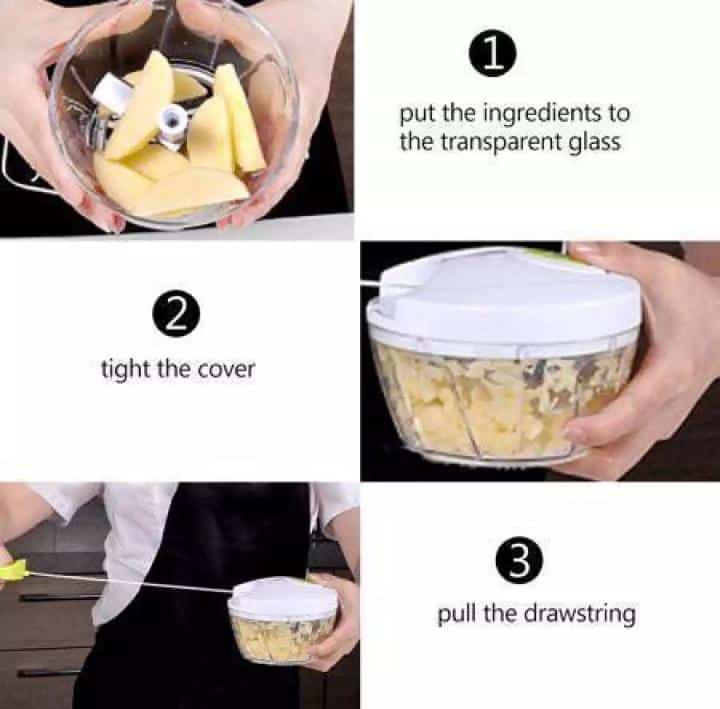 1

put the ingredients to the transparent glass

2

tight the cover

3

pull the drawstring