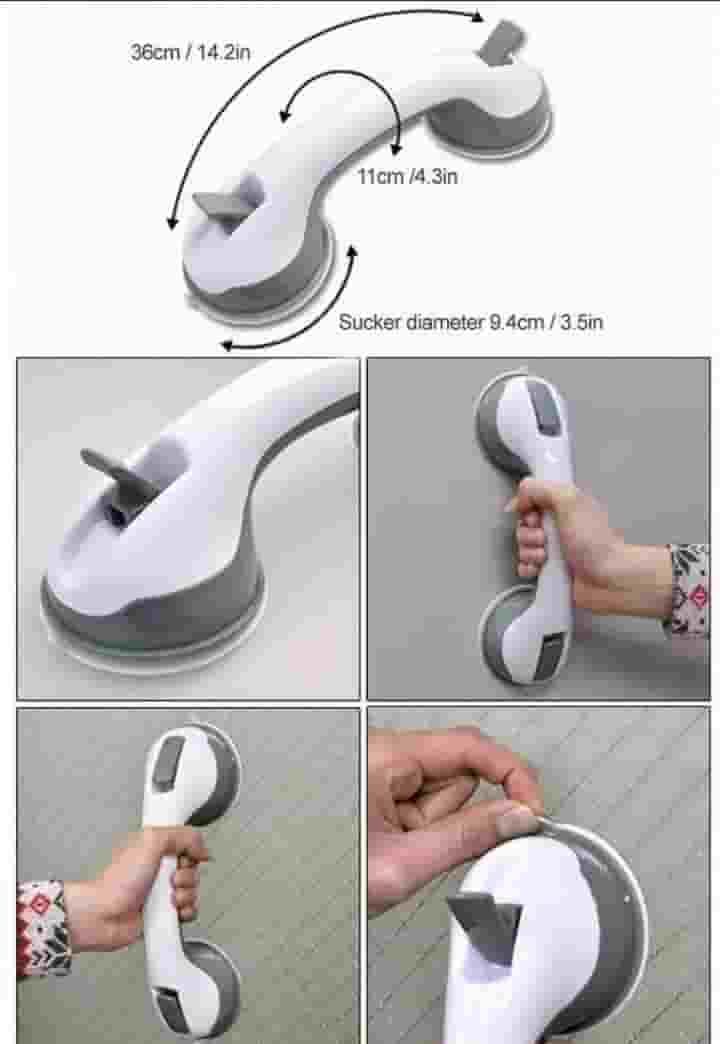 36cm / 14.2in

11cm /4.3in

Sucker diameter 9.4cm / 3.5in